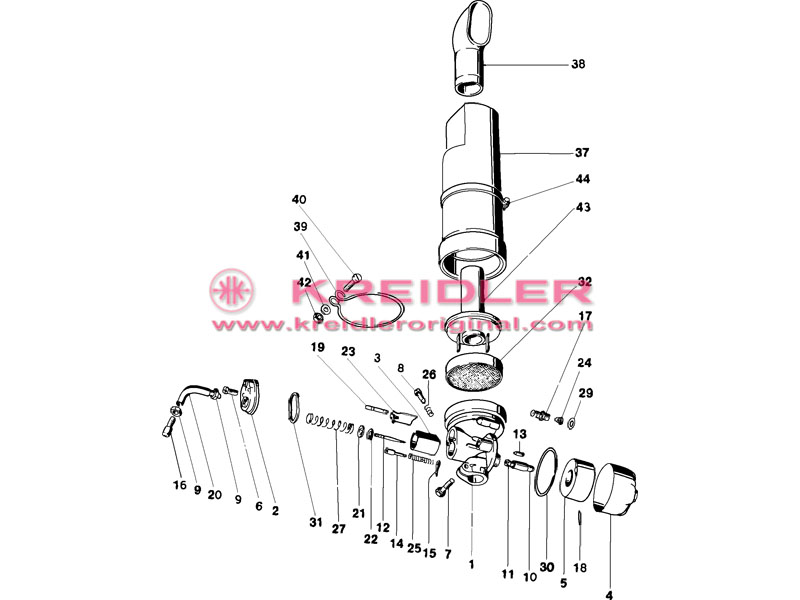 38

37

44

43

40

39

41

42

KREIDLER

www.kreidleroriginal.com

32

17

19

23

3

8

26

24

29

13

16

9

20

9

6

2

31

27

21

22

12

14

25

15

7

1

11

10

30

5

18

4